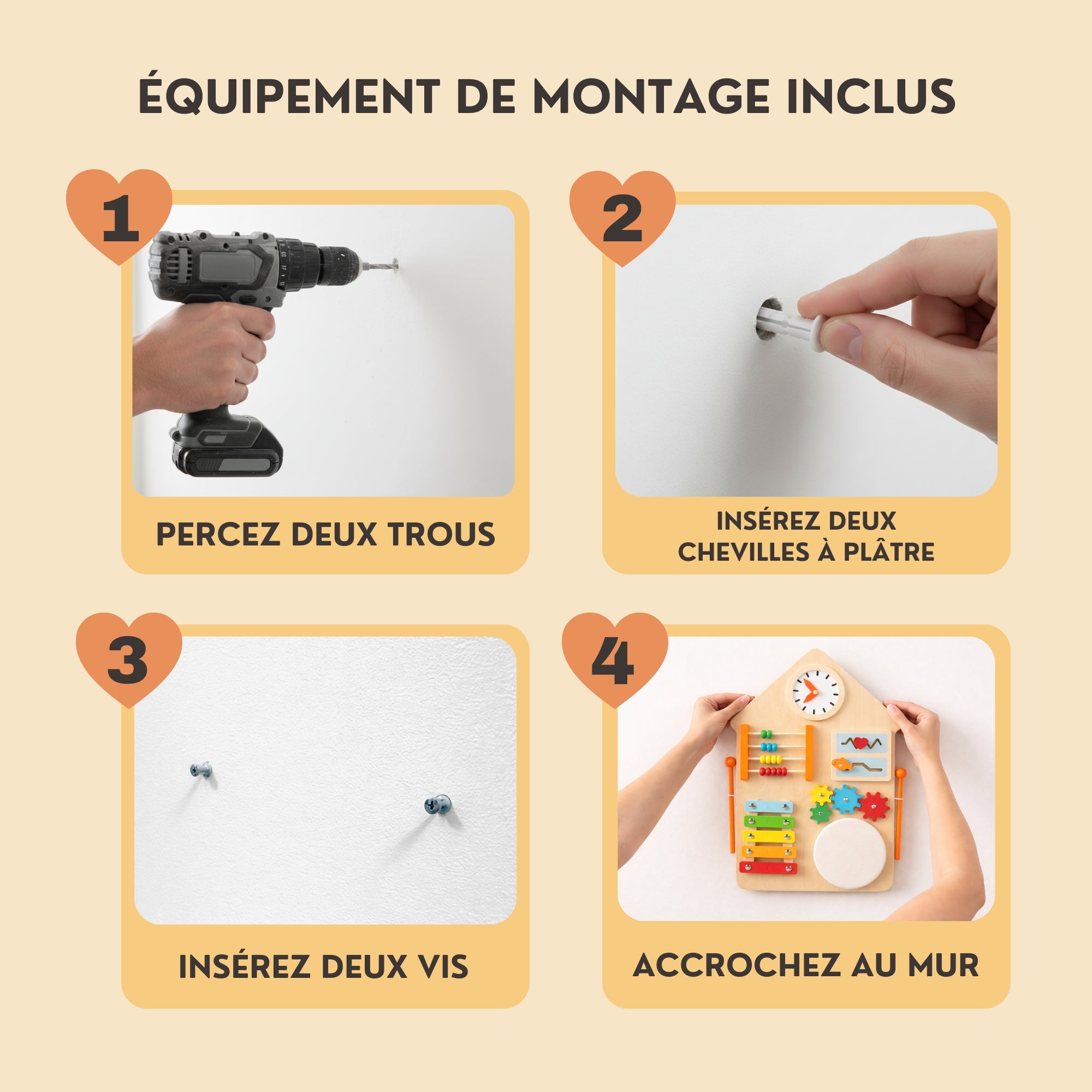 ÉQUIPEMENT DE MONTAGE INCLUS

1

PERCEZ DEUX TROUS

2

INSÉREZ DEUX CHEVILLES À PLÂTRE

3

INSÉREZ DEUX VIS

4

ACCROCHEZ AU MUR